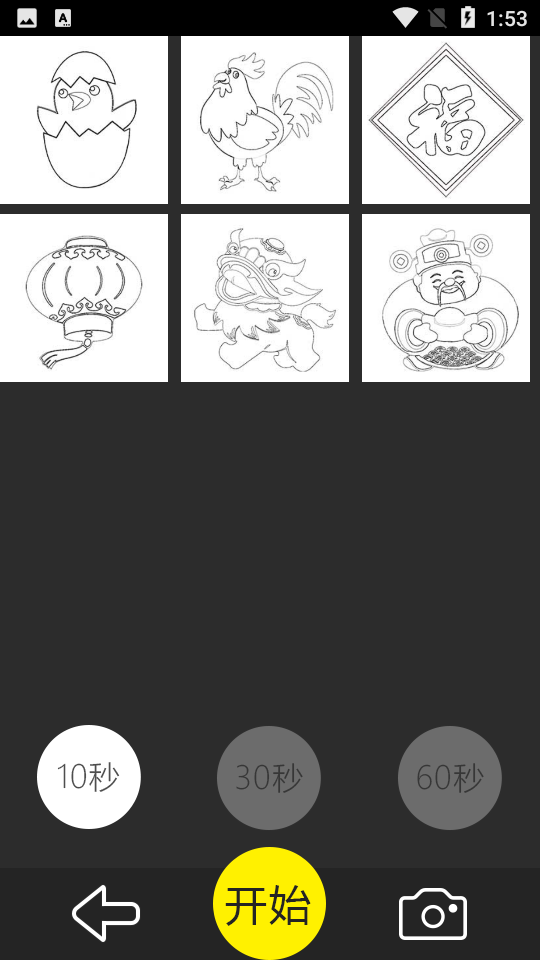 1:53

福

10秒 30秒 60秒

开始